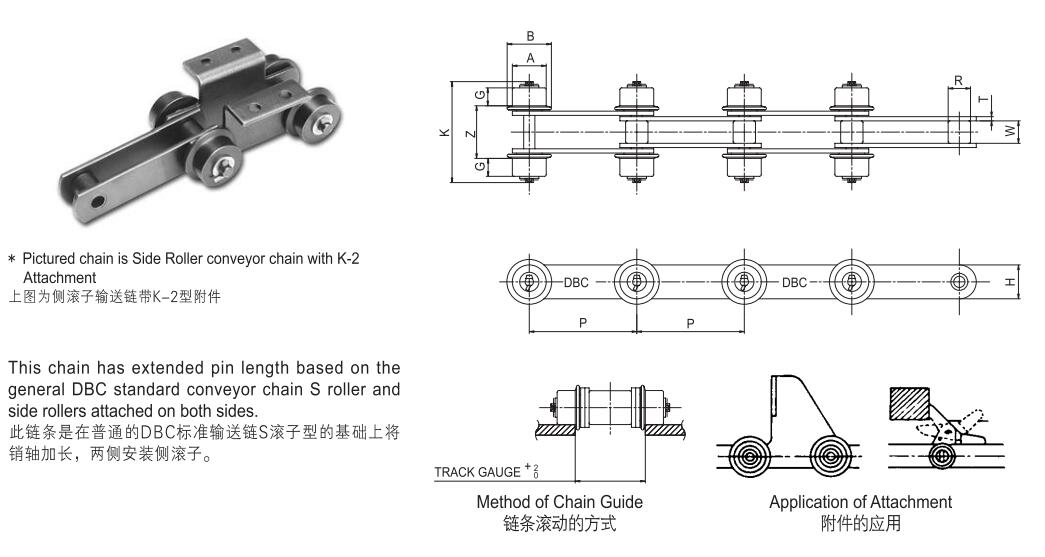 * Pictured chain is Side Roller conveyor chain with K-2 Attachment
上图为侧滚子输送链带K-2型附件

This chain has extended pin length based on the general DBC standard conveyor chain S roller and side rollers attached on both sides.
此链条是在普通的DBC标准输送链S滚子型的基础上将销轴加长，两侧安装侧滚子。

B
A
G
K
Z
G
R
T
W
DBC
DBC
H
P
P

TRACK GAUGE $^{+2}_{0}$

Method of Chain Guide
链条滚动的方式

Application of Attachment
附件的应用