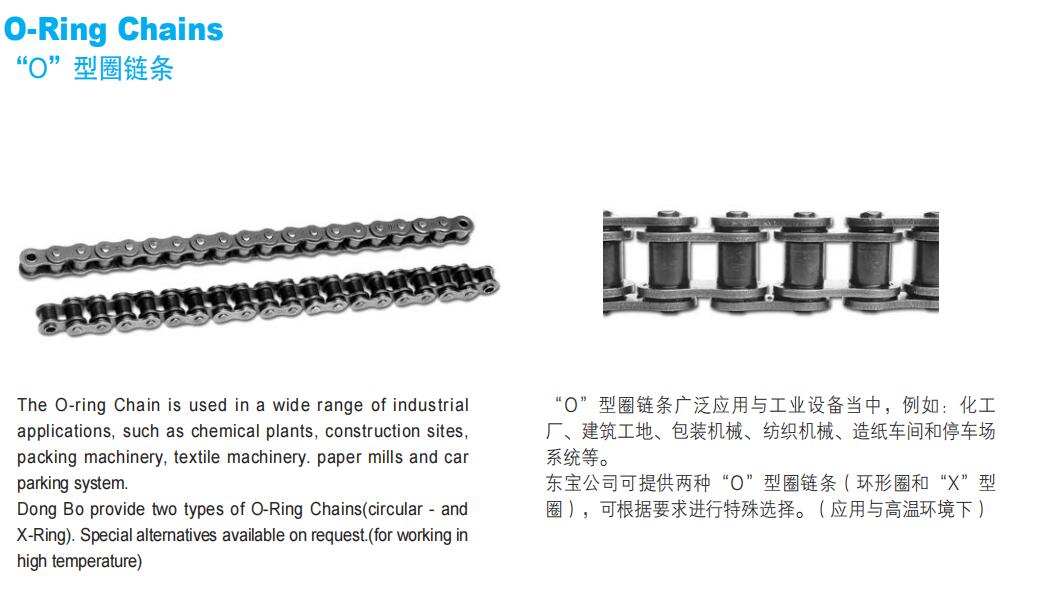 O-Ring Chains
“O” 型圈链条

The O-ring Chain is used in a wide range of industrial applications, such as chemical plants, construction sites, packing machinery, textile machinery. paper mills and car parking system.
Dong Bo provide two types of O-Ring Chains(circular - and X-Ring). Special alternatives available on request.(for working in high temperature)

“O”型圈链条广泛应用与工业设备当中，例如：化工厂、建筑工地、包装机械、纺织机械、造纸车间和停车场系统等。
东宝公司可提供两种“O”型圈链条（环形圈和“X”型圈），可根据要求进行特殊选择。（应用与高温环境下）