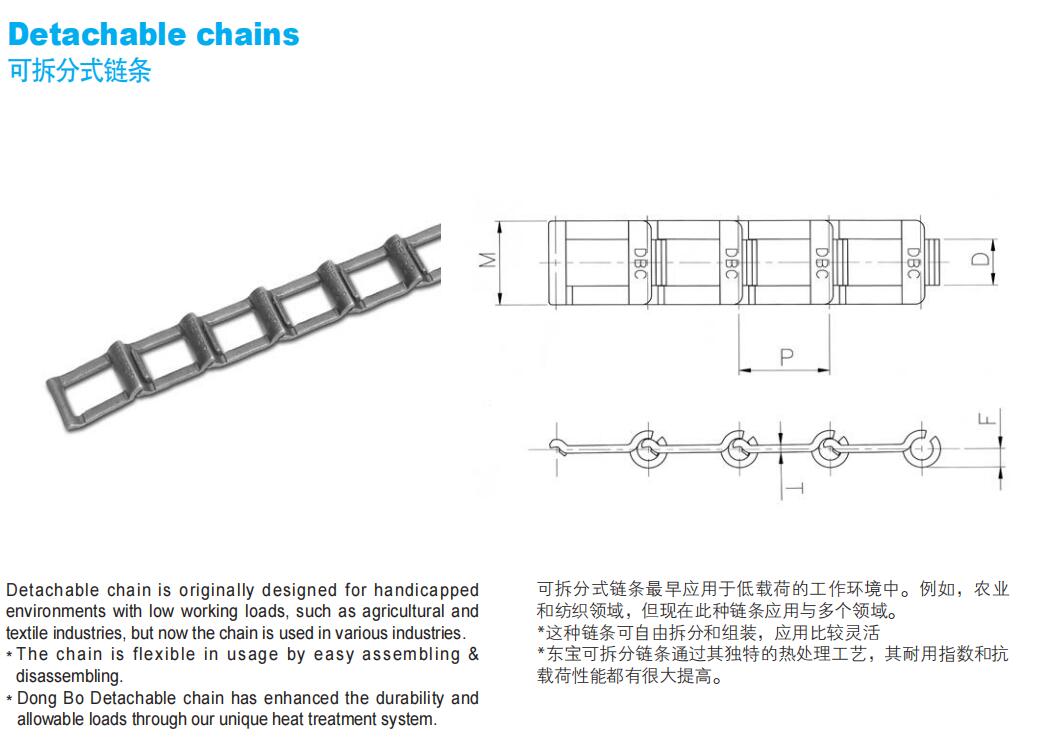 Detachable chains
可拆分式链条

M
DBC
DBC
DBC
DBC
D
P
F
T

Detachable chain is originally designed for handicapped environments with low working loads, such as agricultural and textile industries, but now the chain is used in various industries.
* The chain is flexible in usage by easy assembling & disassembling.
* Dong Bo Detachable chain has enhanced the durability and allowable loads through our unique heat treatment system.

可拆分式链条最早应用于低载荷的工作环境中。例如，农业和纺织领域，但现在此种链条应用与多个领域。
*这种链条可自由拆分和组装，应用比较灵活
*东宝可拆分链条通过其独特的热处理工艺，其耐用指数和抗载荷性能都有很大提高。